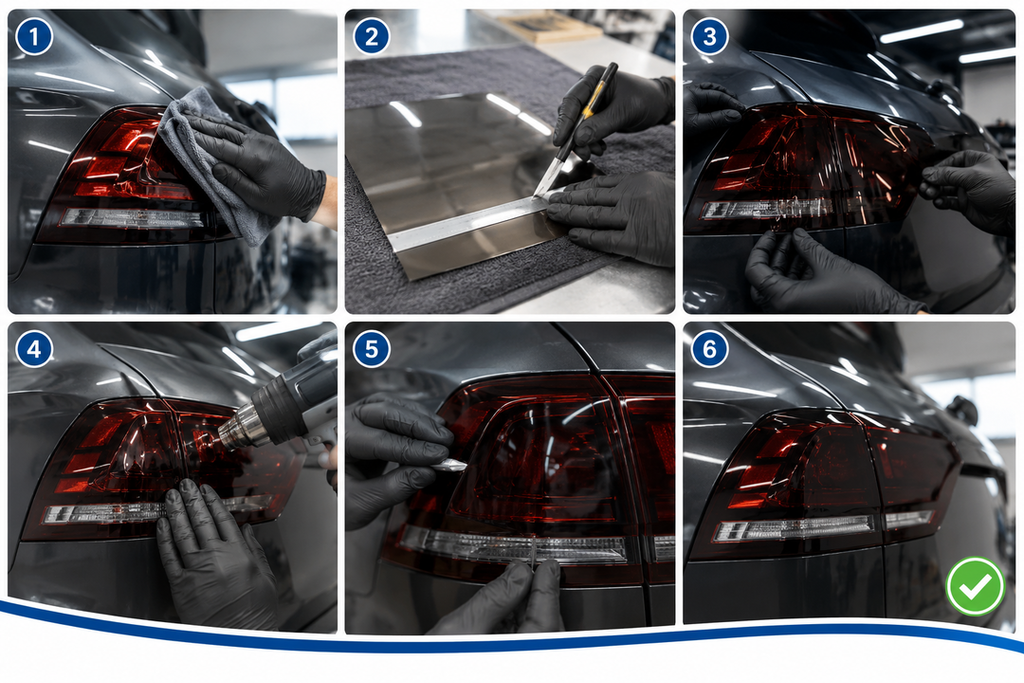 1
2
3
4
5
6